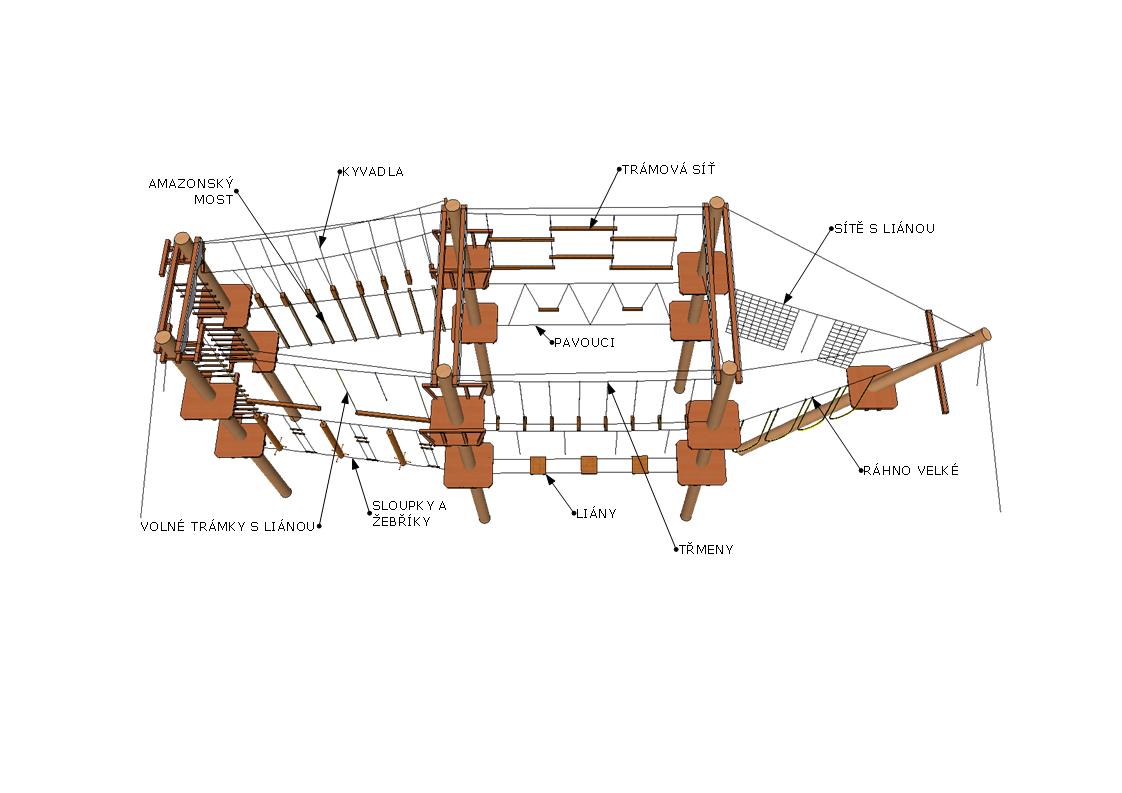 AMAZONSKÝ MOST

KYVADLA

TRÁMOVÁ SÍŤ

SÍTĚ S LIÁNOU

PAVOUCI

RÁHNO VELKÉ

VOLNÉ TRÁMKY S LIÁNOU

SLOUPKY A ŽEBŘÍKY

LIÁNY

TŘMENY